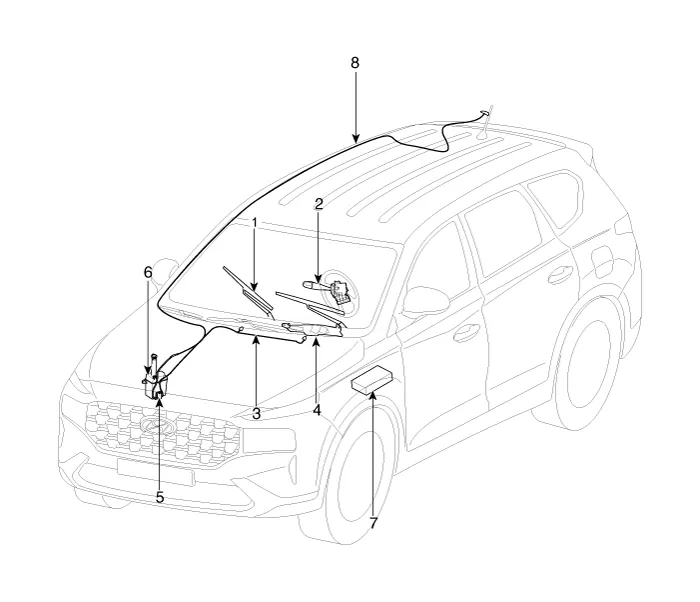 8
2
1
6
3
4
5
7