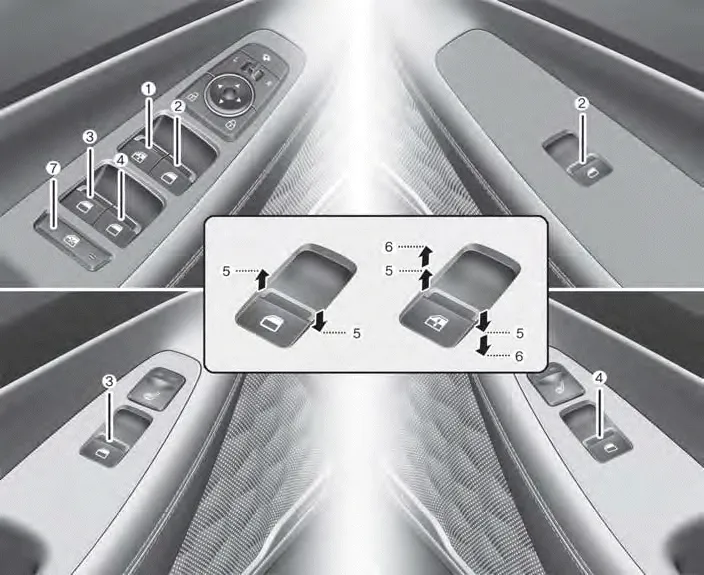 1
2
3
4
7
2
5
5
6
5
5
6
3
4