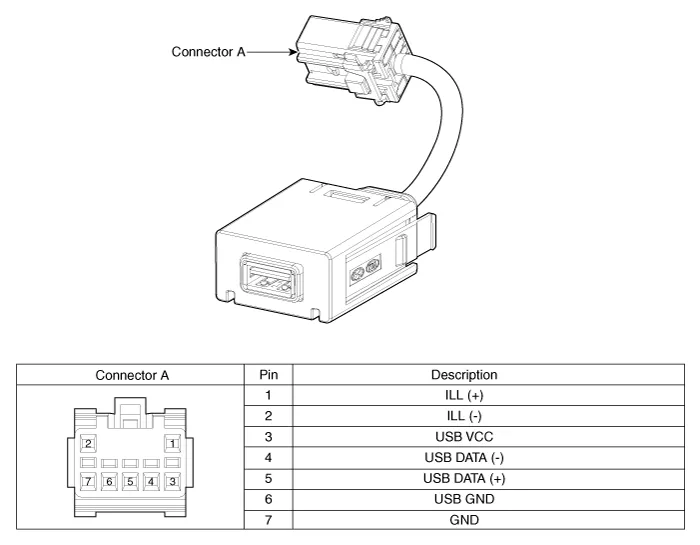 Connector A

| Connector A | Pin | Description |
|---|---|---|
| 2 1 7 6 5 4 3 | 1 | ILL (+) |
| | 2 | ILL (-) |
| | 3 | USB VCC |
| | 4 | USB DATA (-) |
| | 5 | USB DATA (+) |
| | 6 | USB GND |
| | 7 | GND |