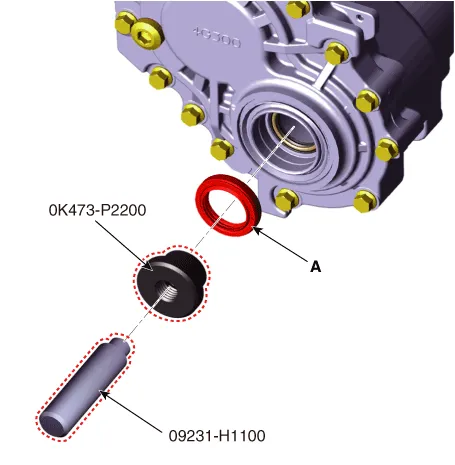 4G300

0K473-P2200

A

09231-H1100