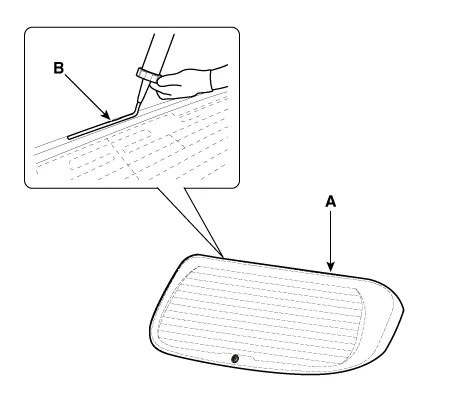 B

A