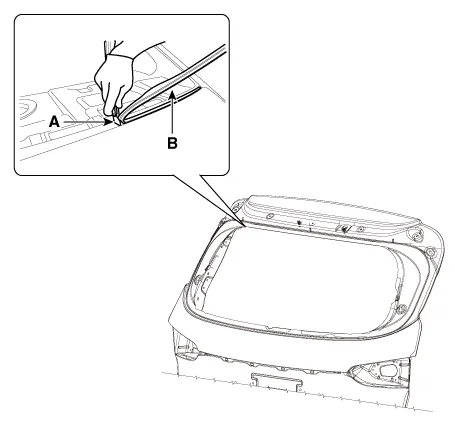 A
B