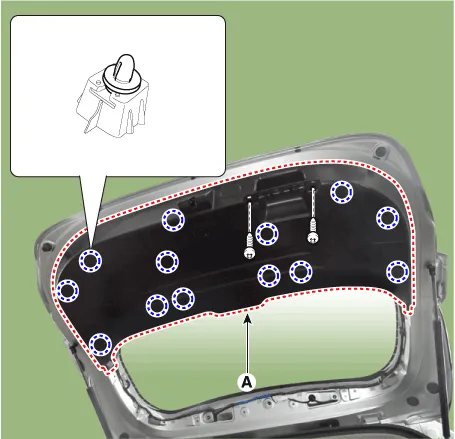 A