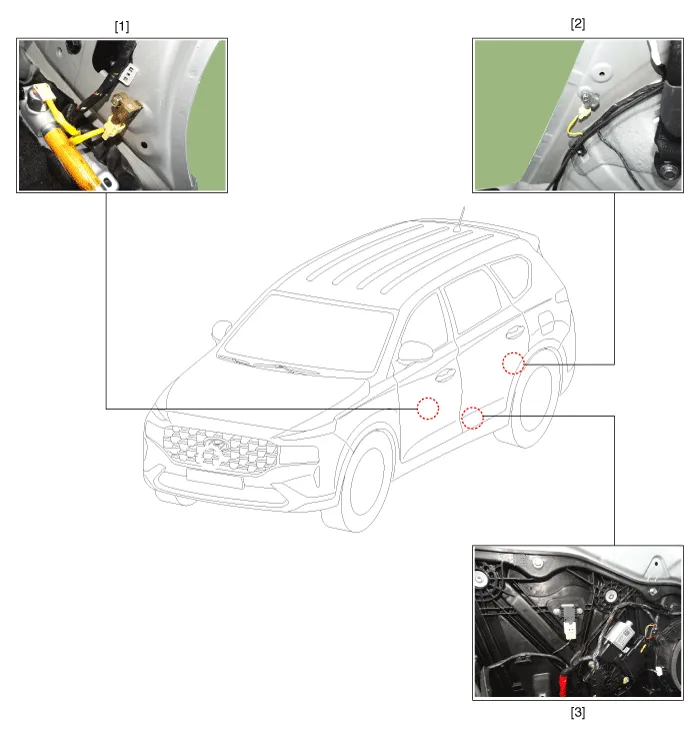 [1]

[2]

[3]