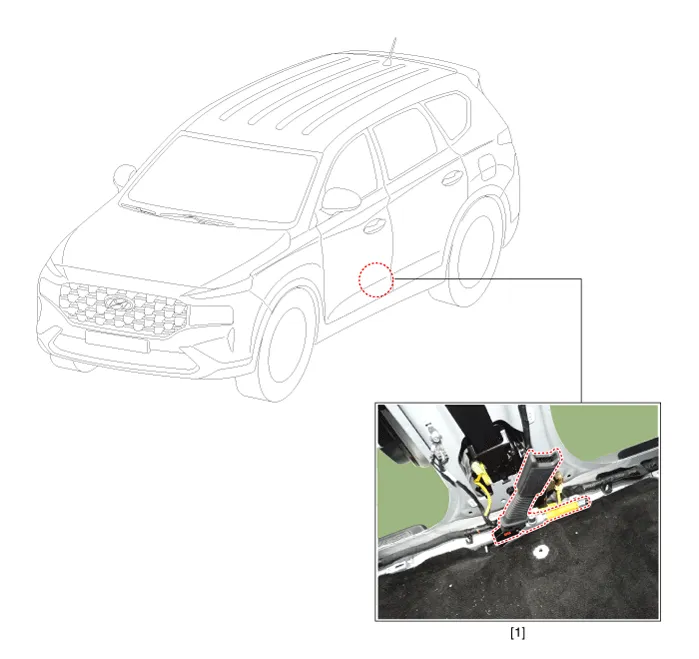 [1]