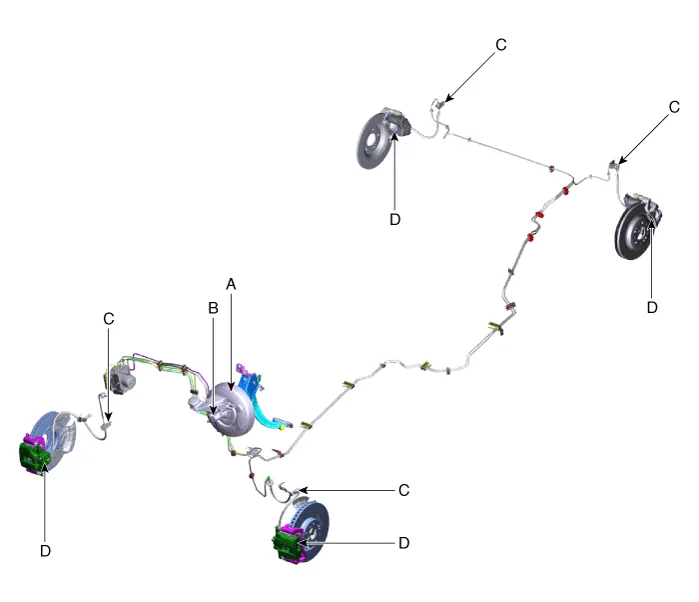 C
C
D
D
A
B
C
C
D
D