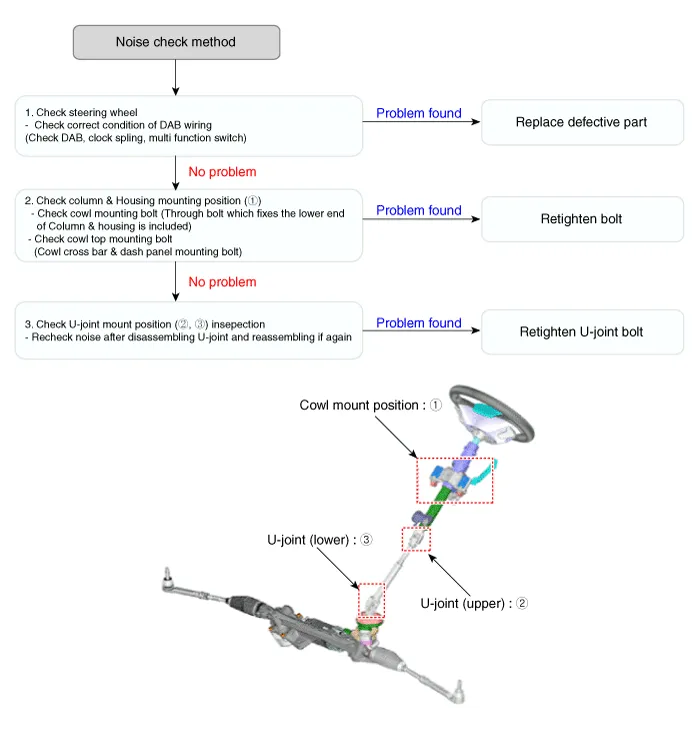 Noise check method

1. Check steering wheel
- Check correct condition of DAB wiring
(Check DAB, clock spling, multi function switch)

Problem found

Replace defective part

No problem

2. Check column & Housing mounting position (①)
- Check cowl mounting bolt (Through bolt which fixes the lower end of Column & housing is included)
- Check cowl top mounting bolt
(Cowl cross bar & dash panel mounting bolt)

Problem found

Retighten bolt

No problem

3. Check U-joint mount position (②, ③) insepection
- Recheck noise after disassembling U-joint and reassembling if again

Problem found

Retighten U-joint bolt

Cowl mount position : ①

U-joint (lower) : ③

U-joint (upper) : ②