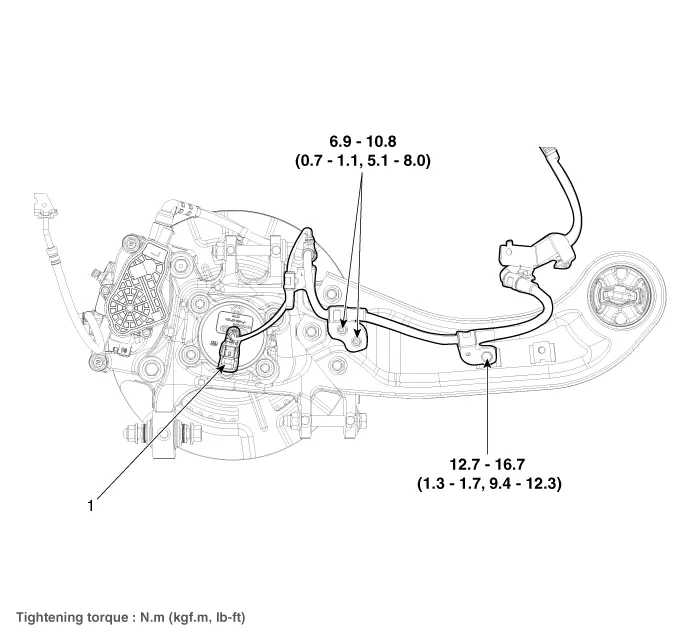 6.9 - 10.8
(0.7 - 1.1, 5.1 - 8.0)

12.7 - 16.7
(1.3 - 1.7, 9.4 - 12.3)

1

Tightening torque : N.m (kgf.m, lb-ft)