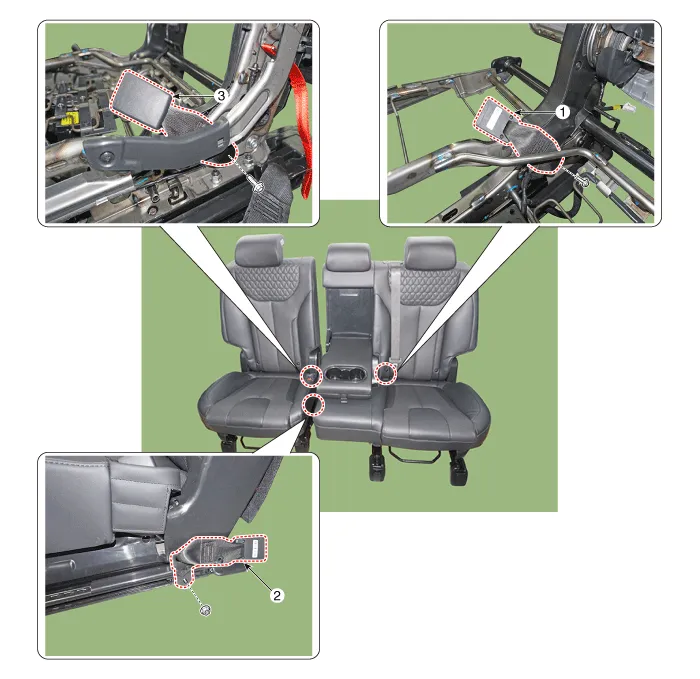 3

1

2