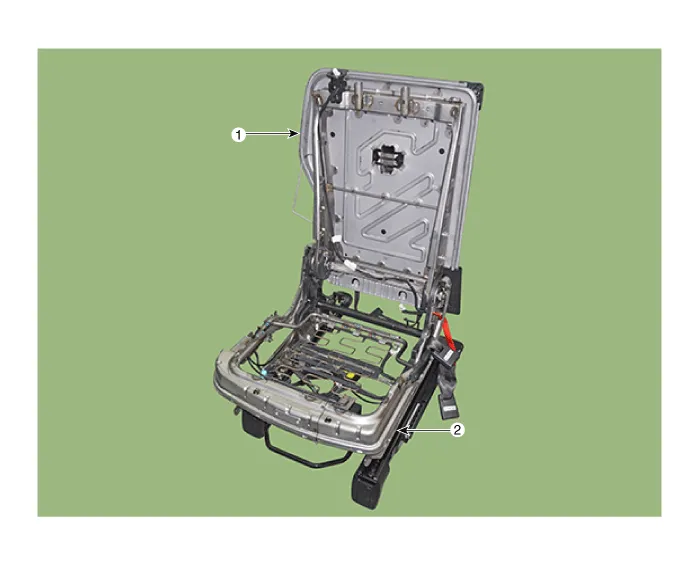 1
2