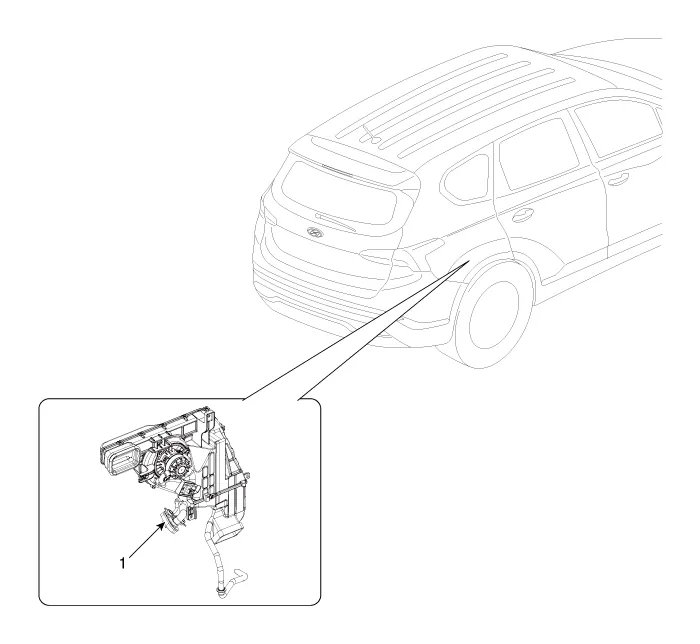 1