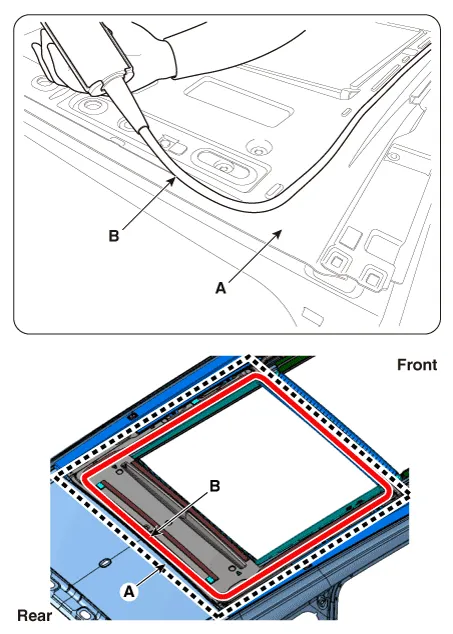 B

A

Front

B

A

Rear