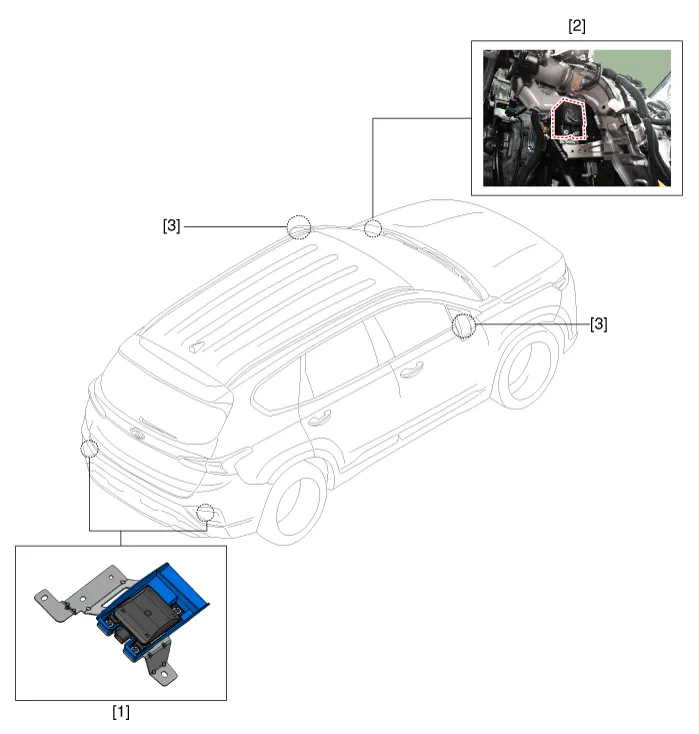 [2]

[3]

[3]

[1]