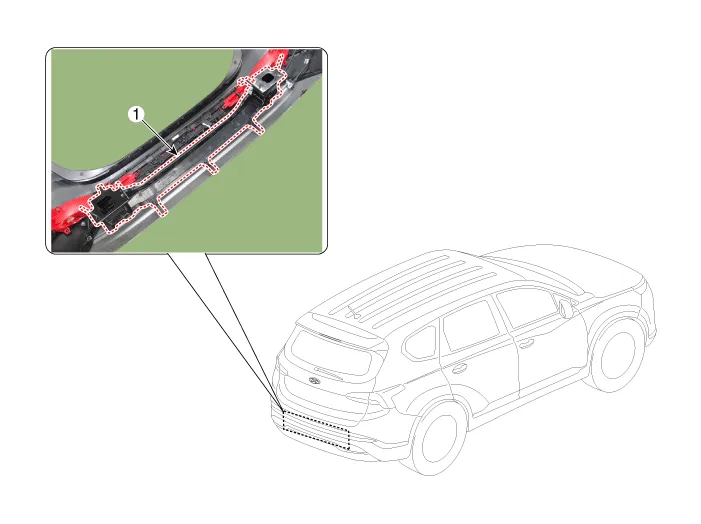 1