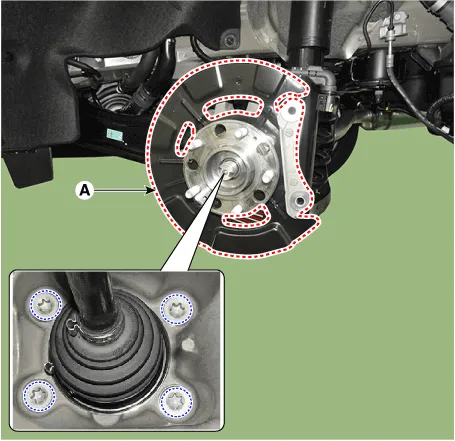 A