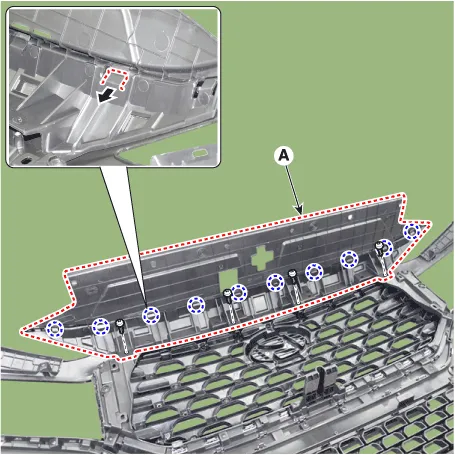 A