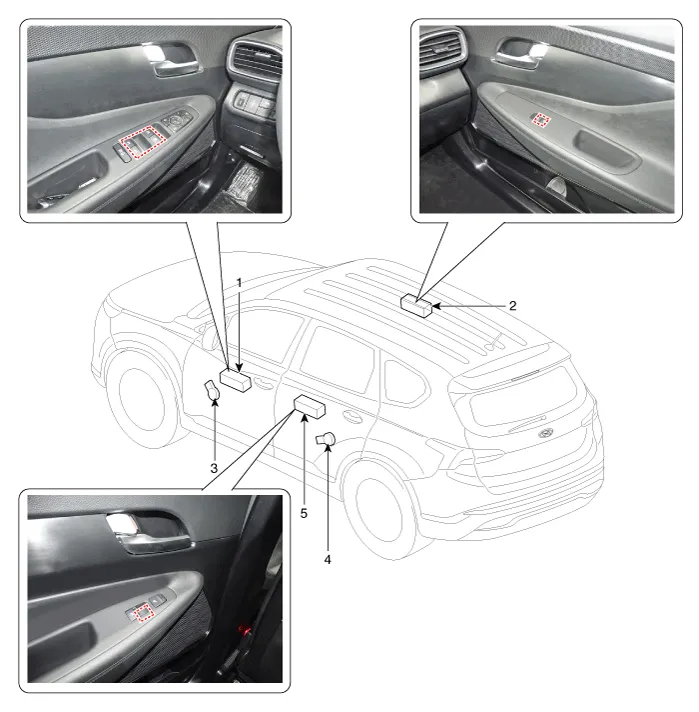 1
2
3
5
4