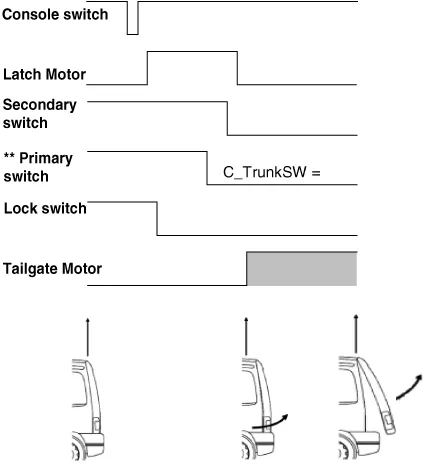 Console switch

Latch Motor

Secondary switch

** Primary switch

C_TrunkSW =

Lock switch

Tailgate Motor