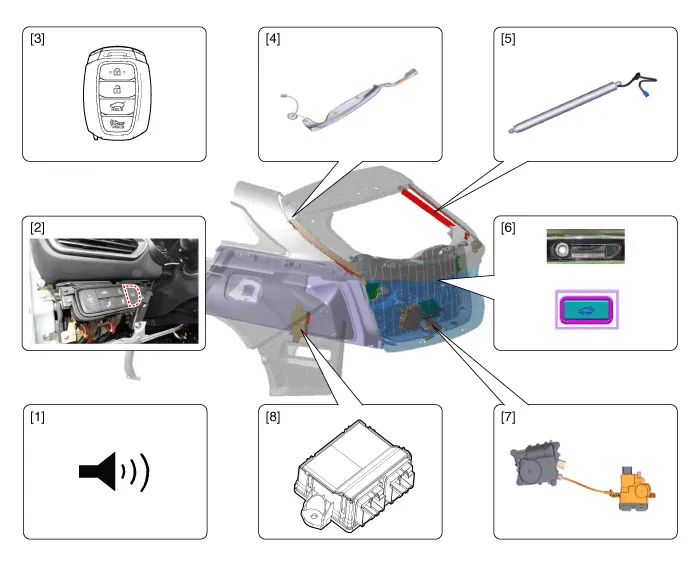 [3]

[4]

[5]

[2]

[6]

[1]

[8]

[7]