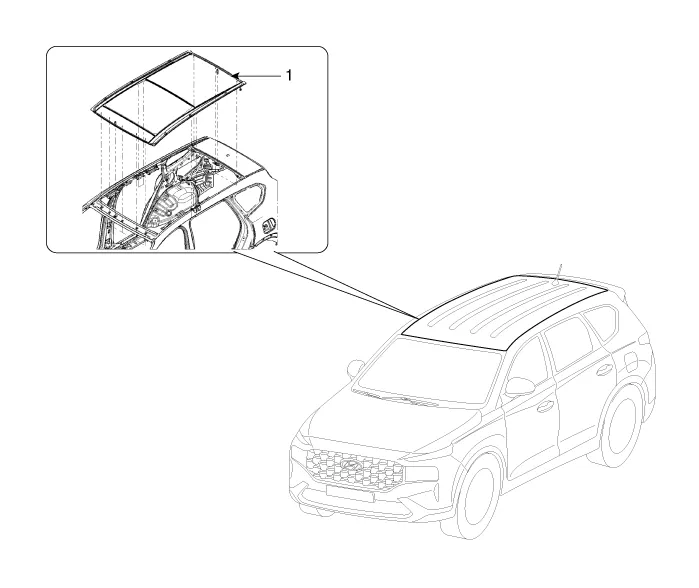 1