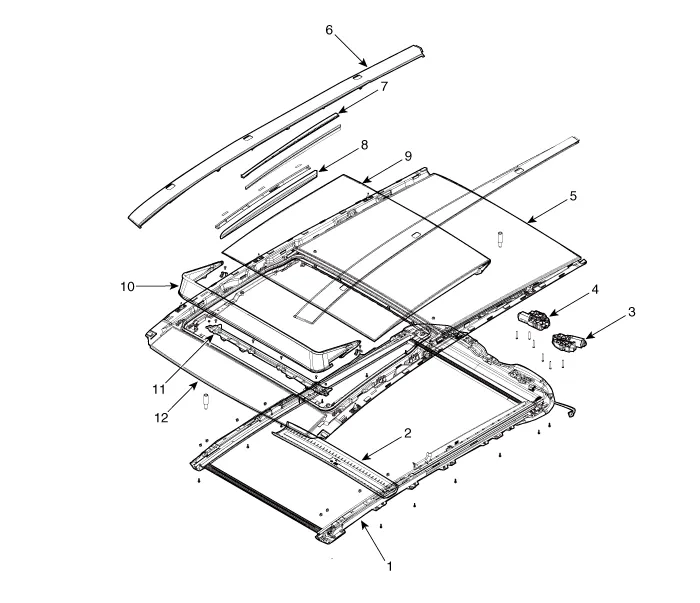 6
7
8
9
5
10
4
3
11
12
2
1