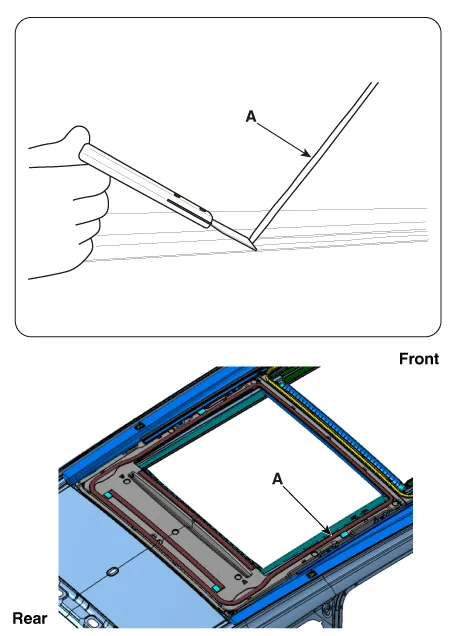 A

Front

A

Rear