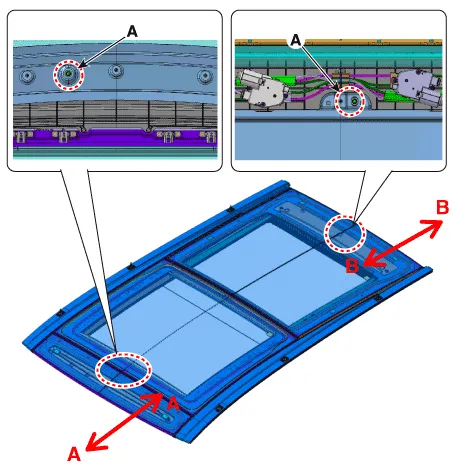 A
A
B
B
A
A