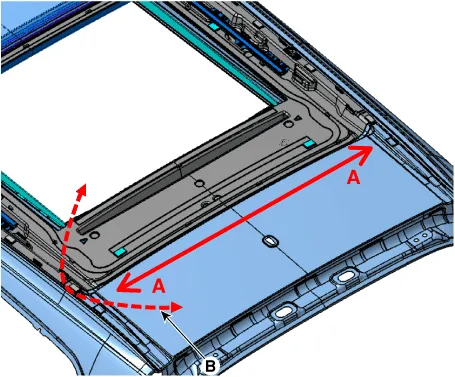 A
A
B