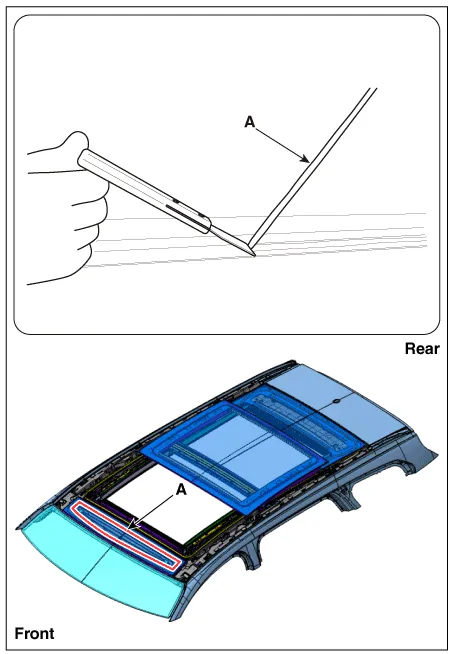 A

Rear

A

Front