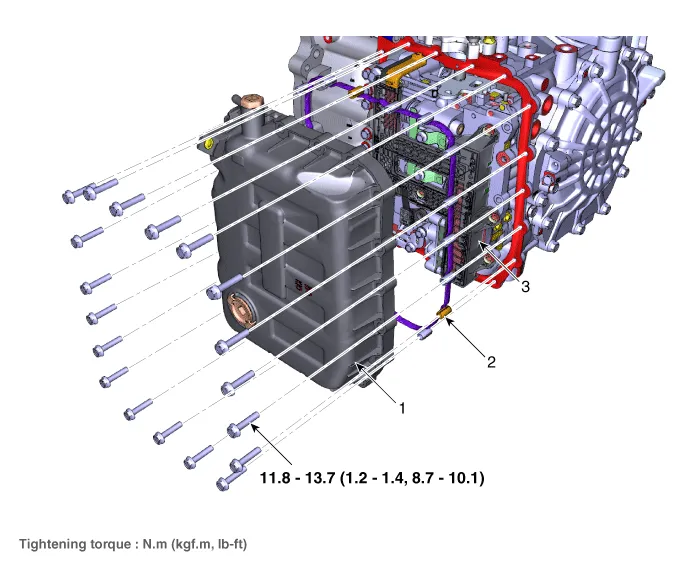 3

2

1

11.8 - 13.7 (1.2 - 1.4, 8.7 - 10.1)

Tightening torque : N.m (kgf.m, lb-ft)