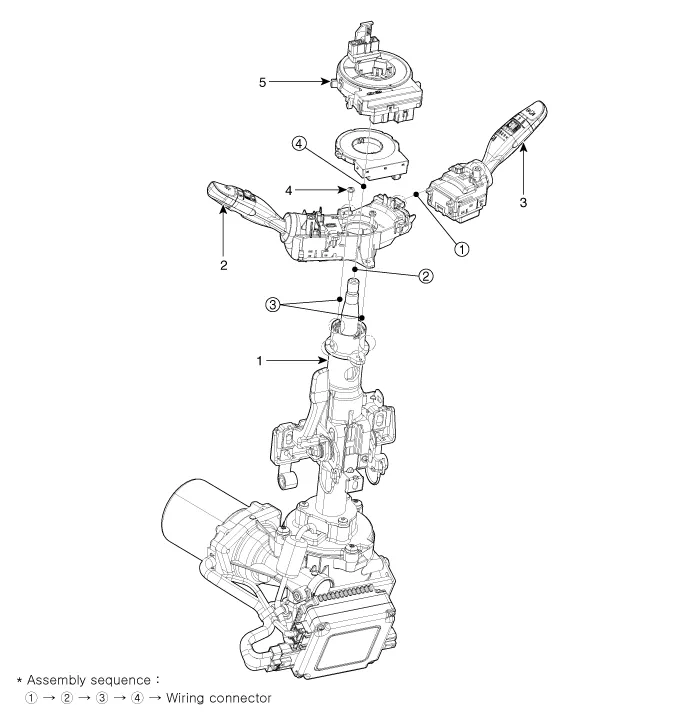 5

④

4

3

①

2

②

③

1

* Assembly sequence :
① → ② → ③ → ④ → Wiring connector