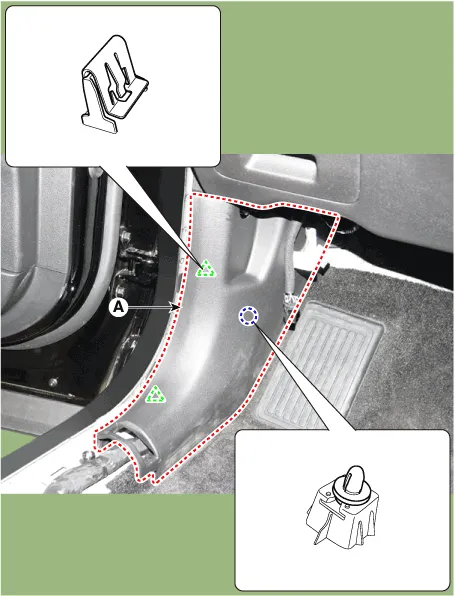 A