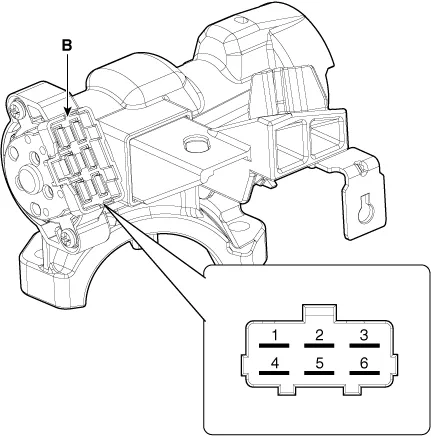 B

1 2 3
4 5 6