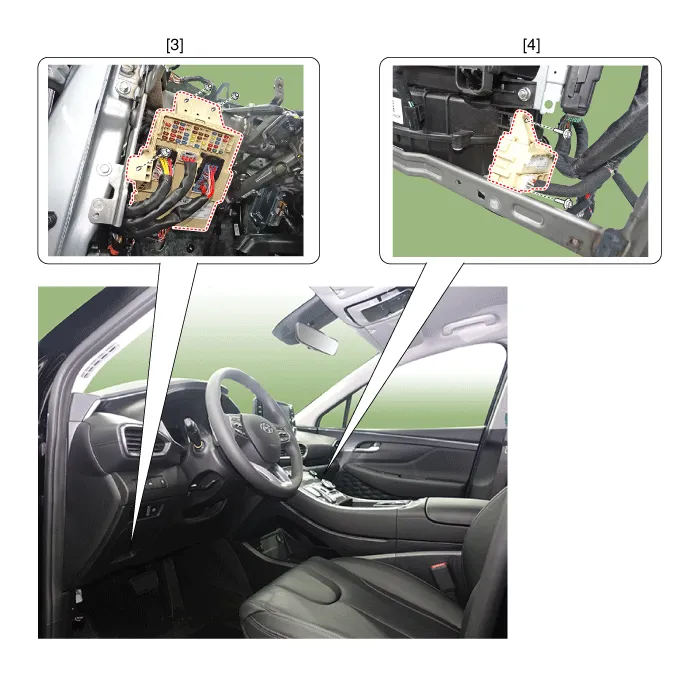 [3]

[4]