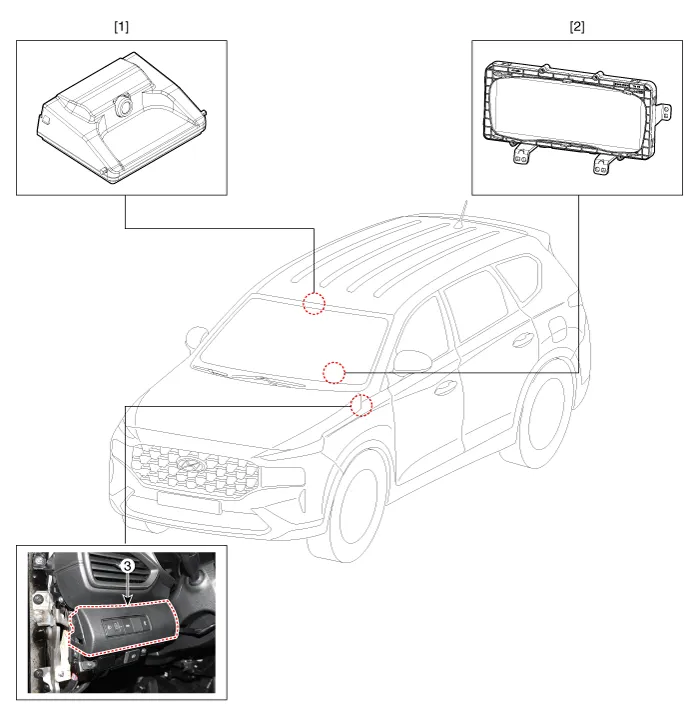 [1]

[2]

3