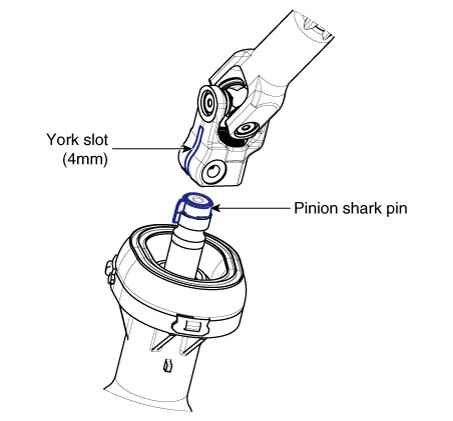 York slot
(4mm)

Pinion shark pin