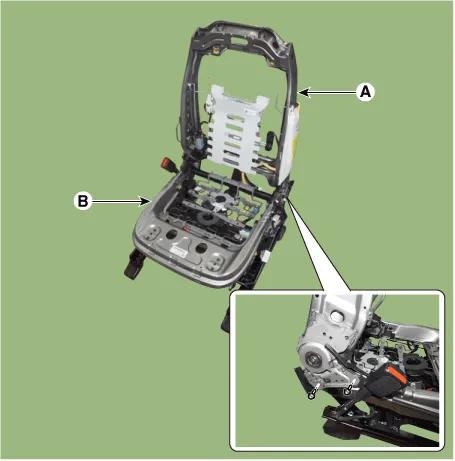 A

B