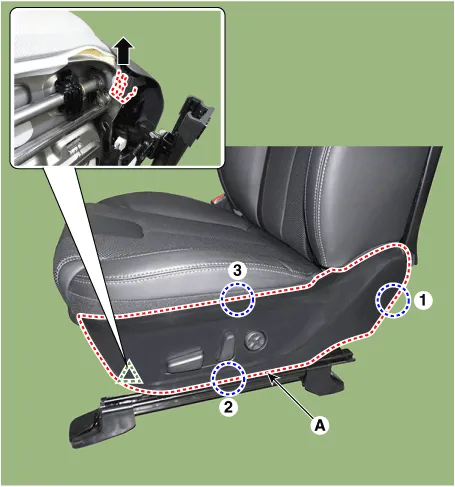 3
1
2
A