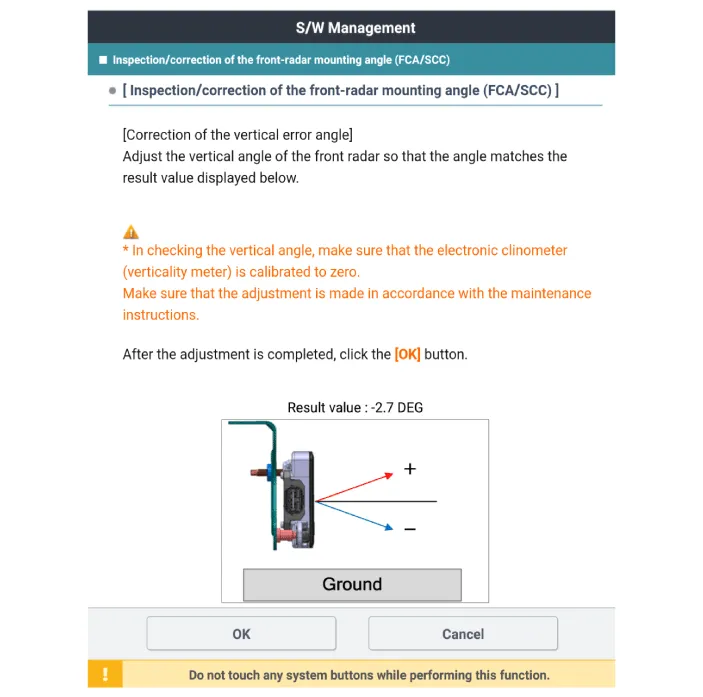 S/W Management

■ Inspection/correction of the front-radar mounting angle (FCA/SCC)

● [ Inspection/correction of the front-radar mounting angle (FCA/SCC) ]

[Correction of the vertical error angle]
Adjust the vertical angle of the front radar so that the angle matches the result value displayed below.

* In checking the vertical angle, make sure that the electronic clinometer (verticality meter) is calibrated to zero.
Make sure that the adjustment is made in accordance with the maintenance instructions.

After the adjustment is completed, click the [OK] button.

Result value : -2.7 DEG

+

−

Ground

OK

Cancel

!

Do not touch any system buttons while performing this function.