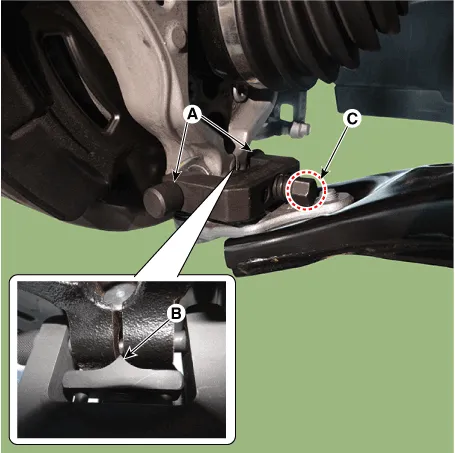 A
C
B