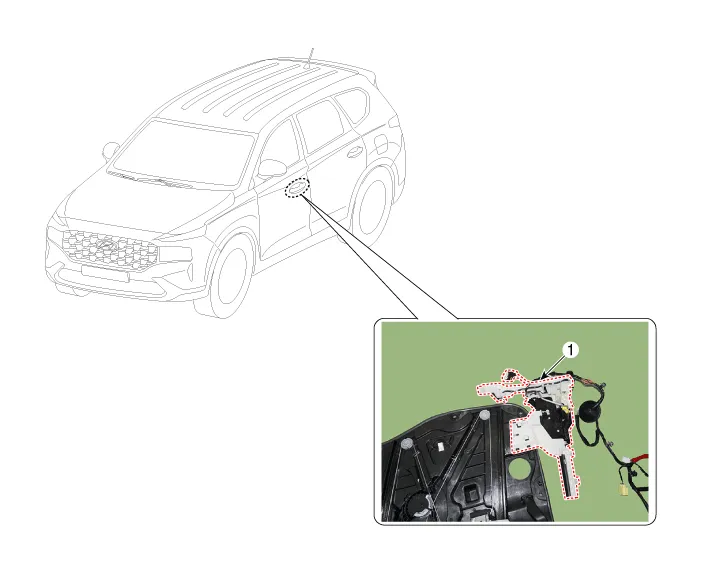 1