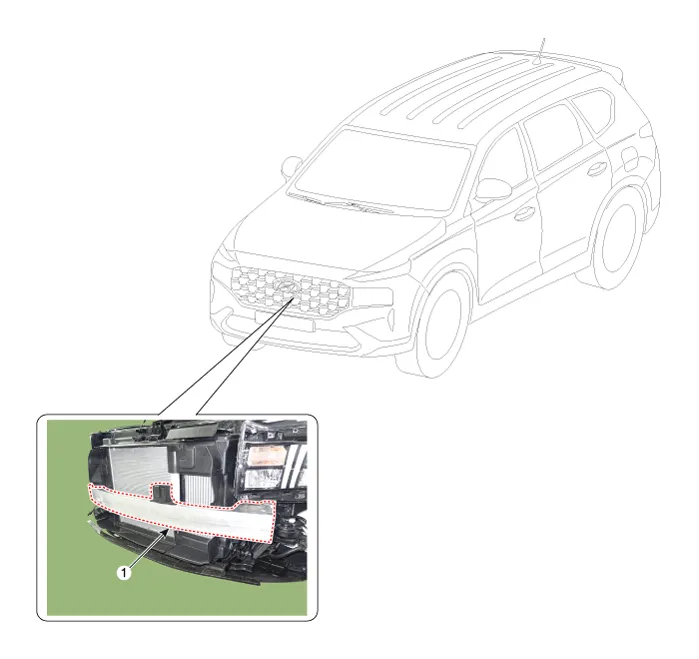 1