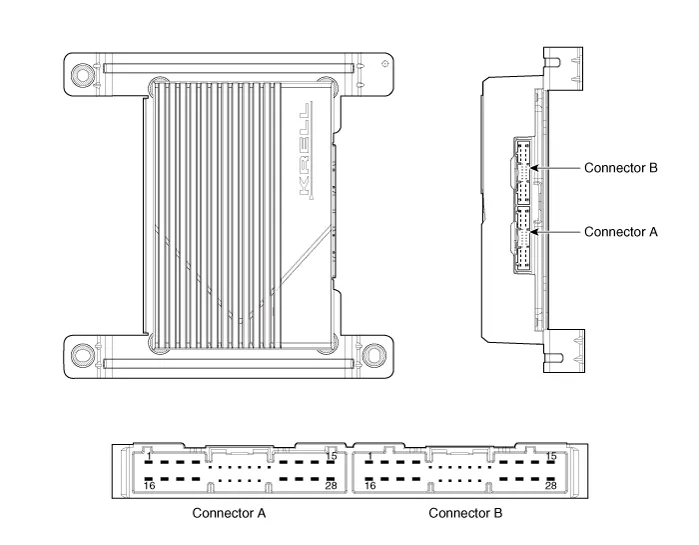 KRELL

Connector B

Connector A

1 15
16 28

1 15
16 28

Connector A

Connector B