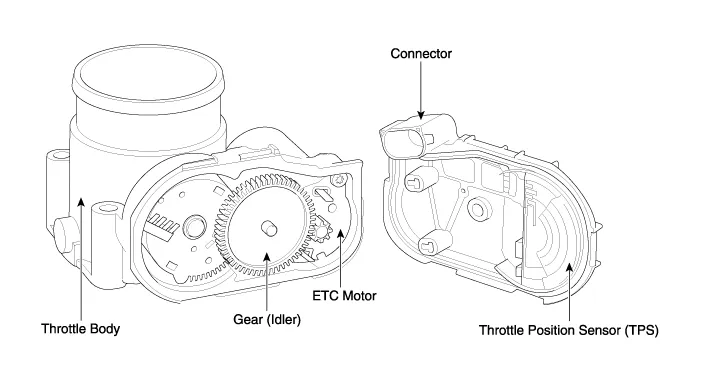 Connector

ETC Motor

Throttle Body

Gear (Idler)

Throttle Position Sensor (TPS)