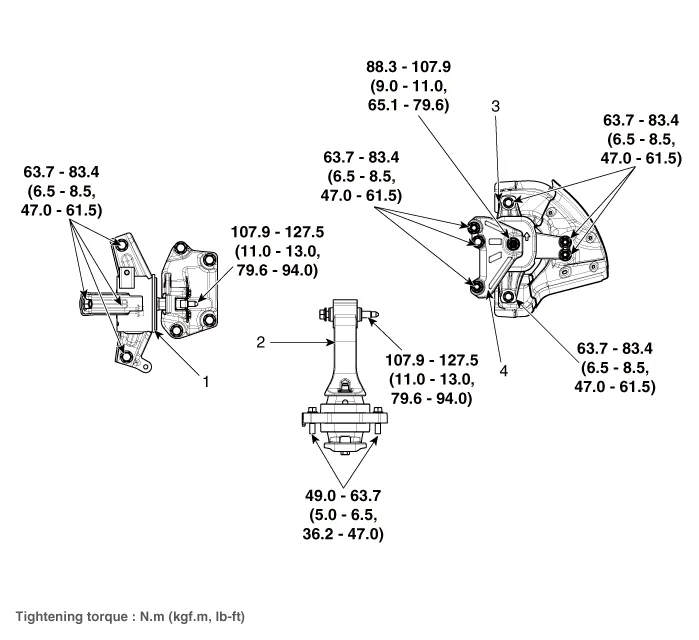 88.3 - 107.9
(9.0 - 11.0,
65.1 - 79.6)

3

63.7 - 83.4
(6.5 - 8.5,
47.0 - 61.5)

63.7 - 83.4
(6.5 - 8.5,
47.0 - 61.5)

63.7 - 83.4
(6.5 - 8.5,
47.0 - 61.5)

107.9 - 127.5
(11.0 - 13.0,
79.6 - 94.0)

2

107.9 - 127.5
(11.0 - 13.0,
79.6 - 94.0)

4

63.7 - 83.4
(6.5 - 8.5,
47.0 - 61.5)

1

49.0 - 63.7
(5.0 - 6.5,
36.2 - 47.0)

Tightening torque : N.m (kgf.m, lb-ft)