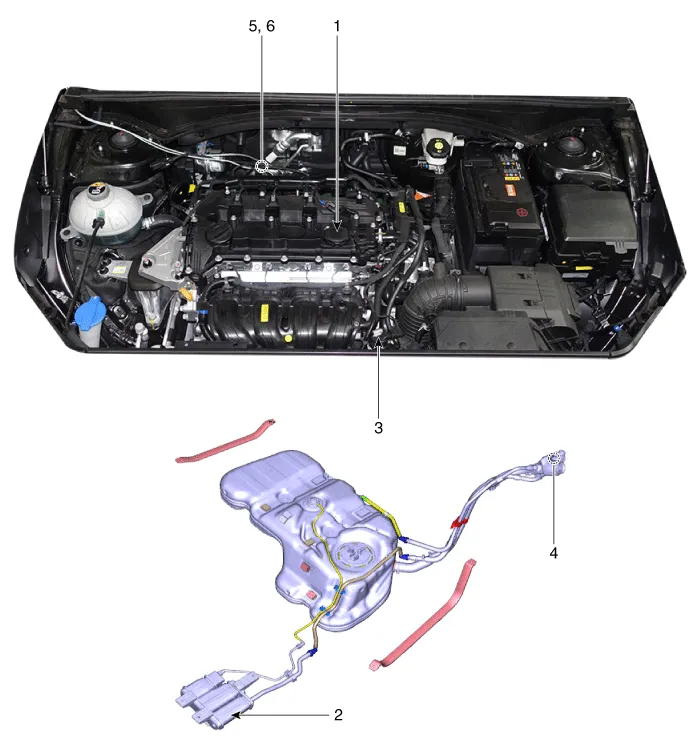 5, 6
1
3
4
2