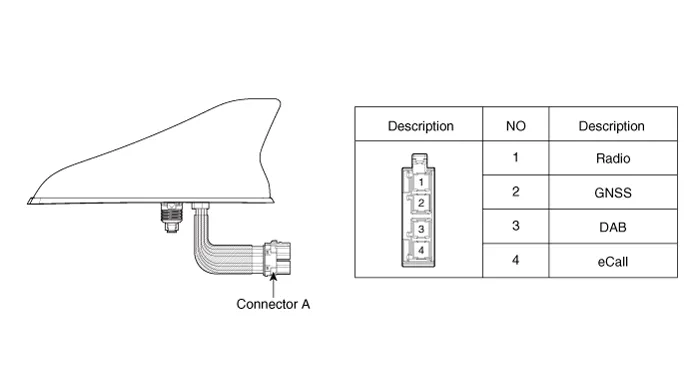 Connector A

| Description | NO | Description |
|---|---|---|
| 1 2 3 4 | 1 | Radio |
| | 2 | GNSS |
| | 3 | DAB |
| | 4 | eCall |