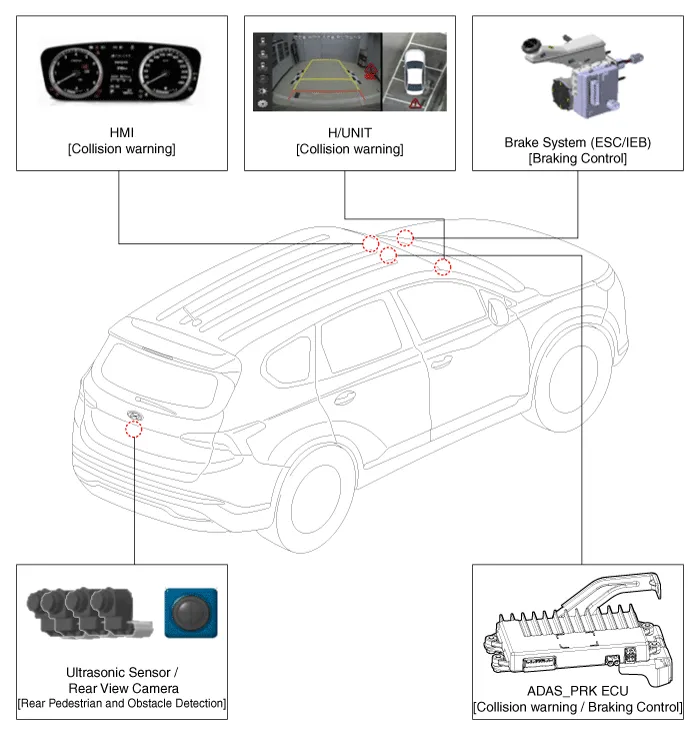 HMI
[Collision warning]

H/UNIT
[Collision warning]

Brake System (ESC/IEB)
[Braking Control]

Ultrasonic Sensor /
Rear View Camera
[Rear Pedestrian and Obstacle Detection]

ADAS_PRK ECU
[Collision warning / Braking Control]