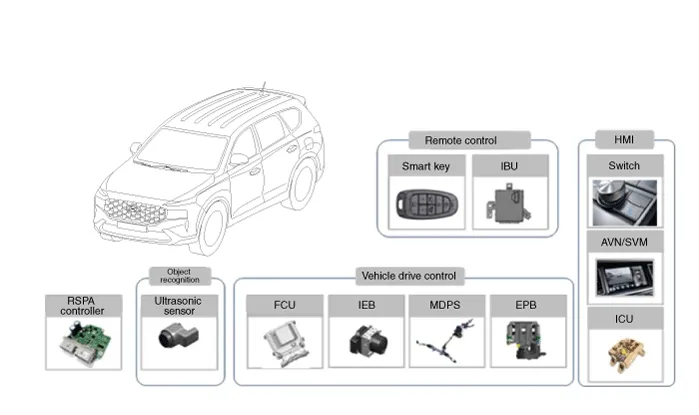 Remote control

Smart key

IBU

HMI

Switch

AVN/SVM

ICU

RSPA controller

Object recognition

Ultrasonic sensor

Vehicle drive control

FCU

IEB

MDPS

EPB