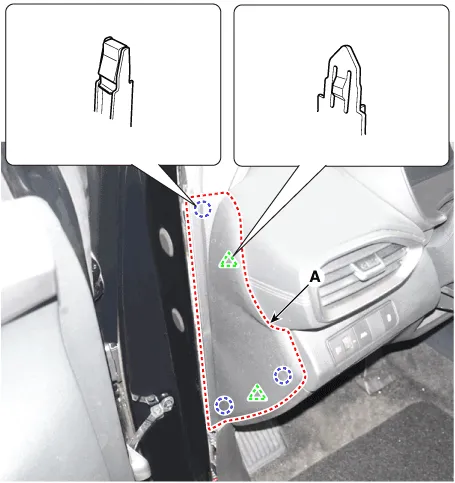 A